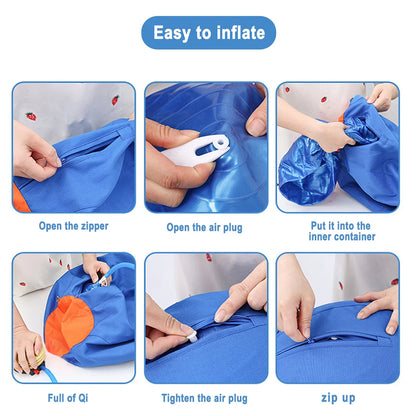 Easy to inflate

Open the zipper

Open the air plug

Put it into the inner container

Full of Qi

Tighten the air plug

zip up