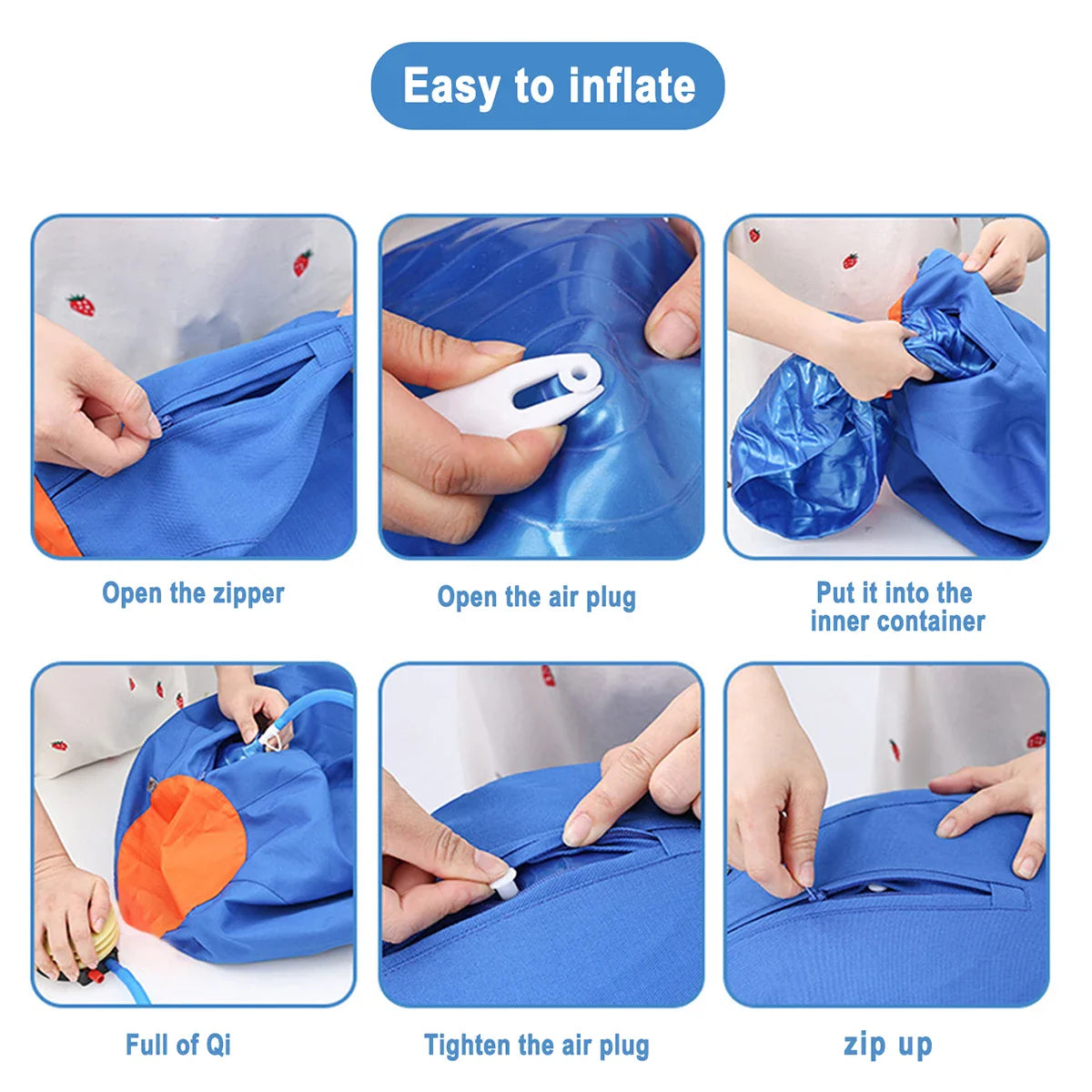 Easy to inflate

Open the zipper

Open the air plug

Put it into the inner container

Full of Qi

Tighten the air plug

zip up