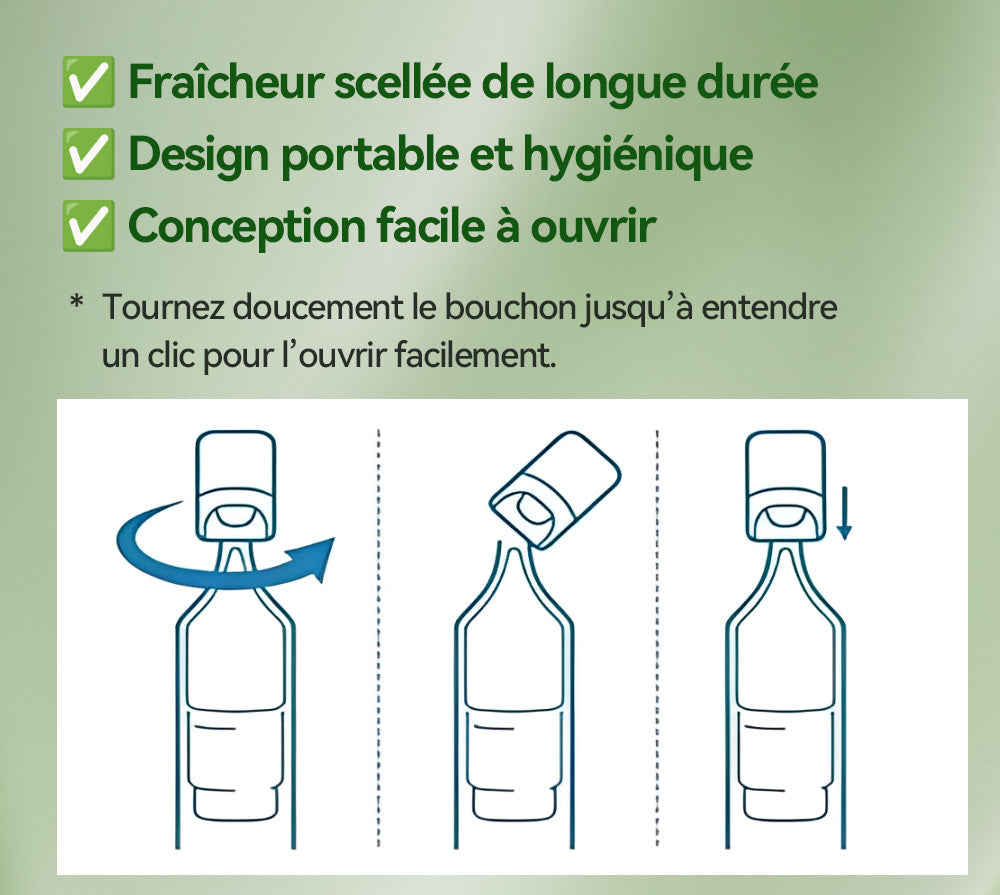 ✅ Fraîcheur scellée de longue durée
✅ Design portable et hygiénique
✅ Conception facile à ouvrir

* Tournez doucement le bouchon jusqu'à entendre un clic pour l'ouvrir facilement.